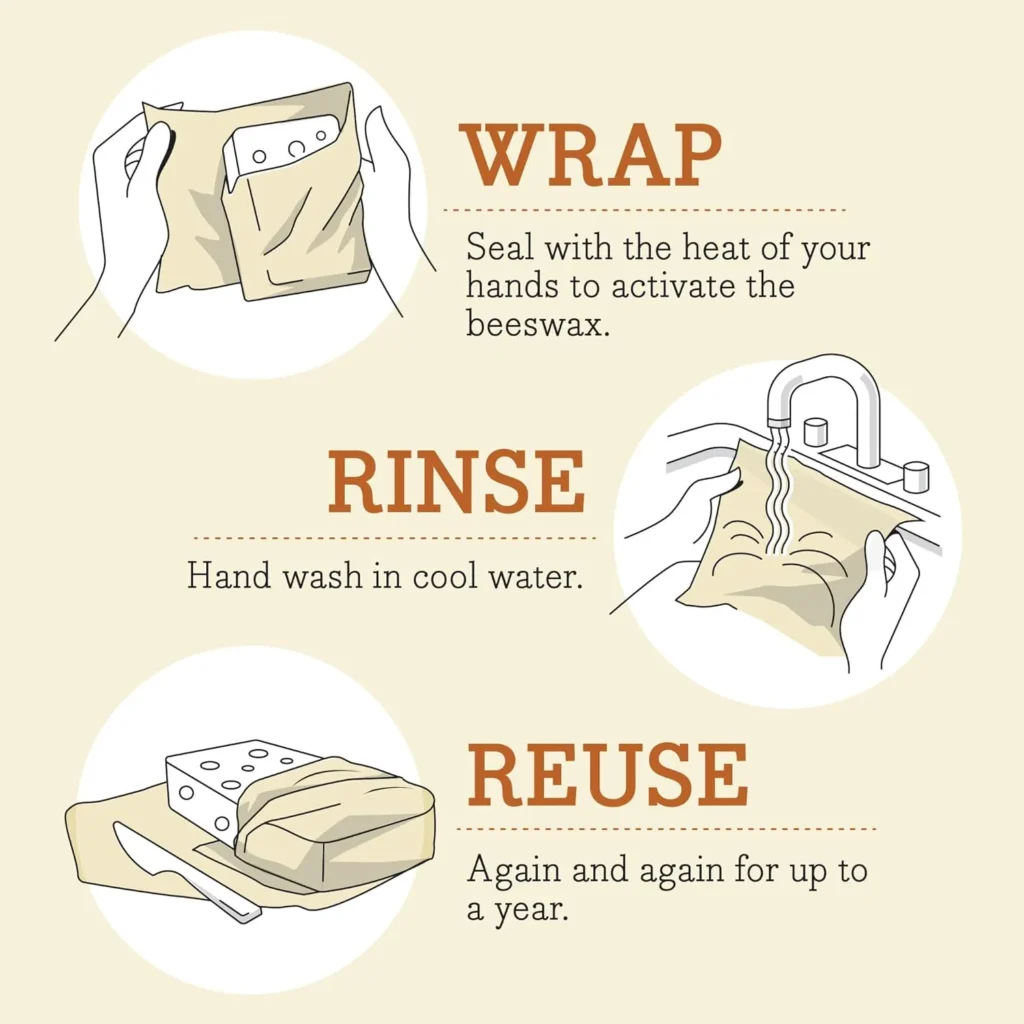 WRAP

Seal with the heat of your hands to activate the beeswax.

RINSE

Hand wash in cool water.

REUSE

Again and again for up to a year.